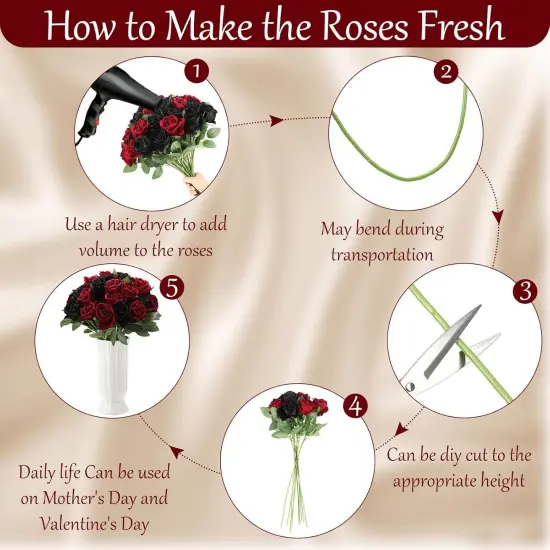 How to Make the Roses Fresh

1

Use a hair dryer to add volume to the roses

2

May bend during transportation

3

Can be diy cut to the appropriate height

4

5

Daily life Can be used on Mother's Day and Valentine's Day