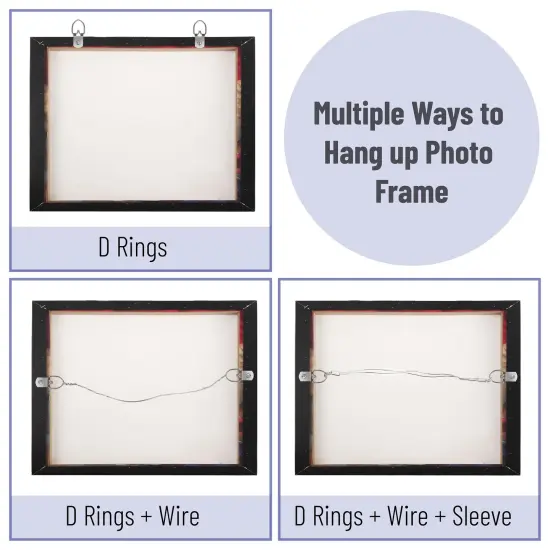 D Rings

Multiple Ways to Hang up Photo Frame

D Rings + Wire

D Rings + Wire + Sleeve