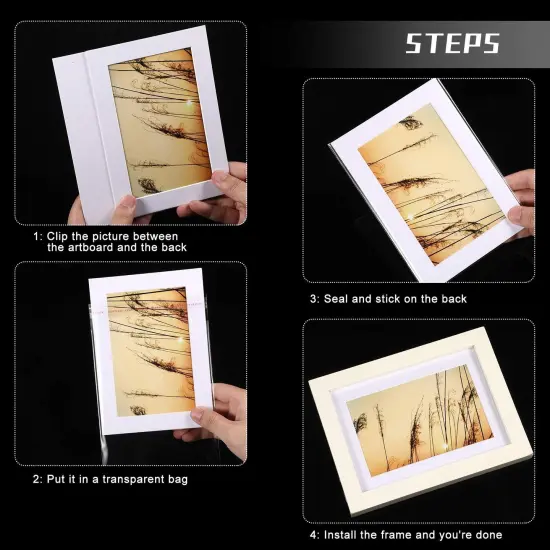 STEPS

1: Clip the picture between the artboard and the back

2: Put it in a transparent bag

3: Seal and stick on the back

4: Install the frame and you're done