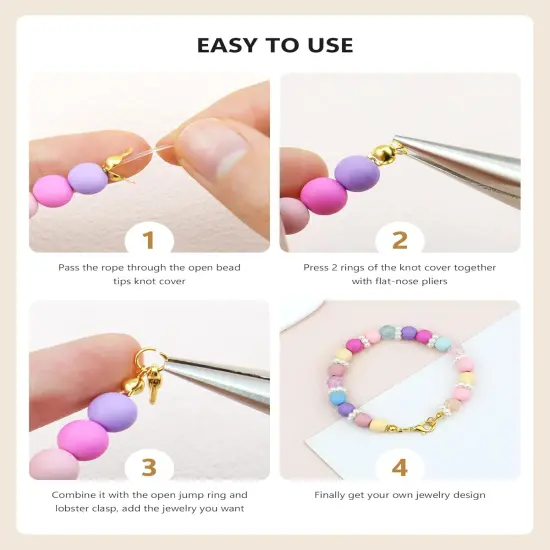 EASY TO USE

1

Pass the rope through the open bead tips knot cover

2

Press 2 rings of the knot cover together with flat-nose pliers

3

Combine it with the open jump ring and lobster clasp, add the jewelry you want

4

Finally get your own jewelry design