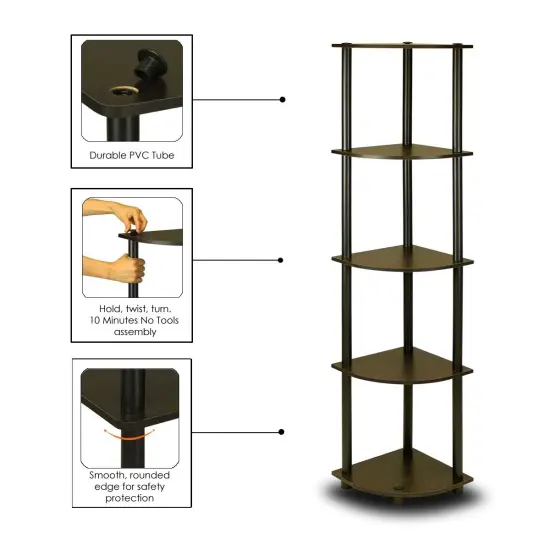 Durable PVC Tube

Hold, twist, turn.
10 Minutes No Tools assembly

Smooth, rounded edge for safety protection