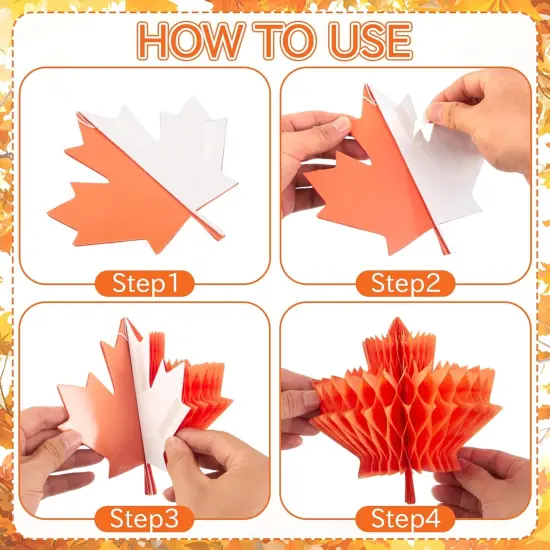 HOW TO USE

Step1

Step2

Step3

Step4