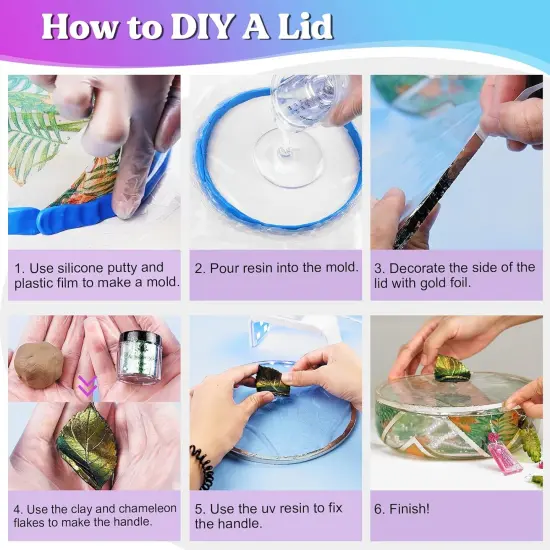 How to DIY A Lid

1. Use silicone putty and plastic film to make a mold.

2. Pour resin into the mold.

3. Decorate the side of the lid with gold foil.

4. Use the clay and chameleon flakes to make the handle.

5. Use the uv resin to fix the handle.

6. Finish!