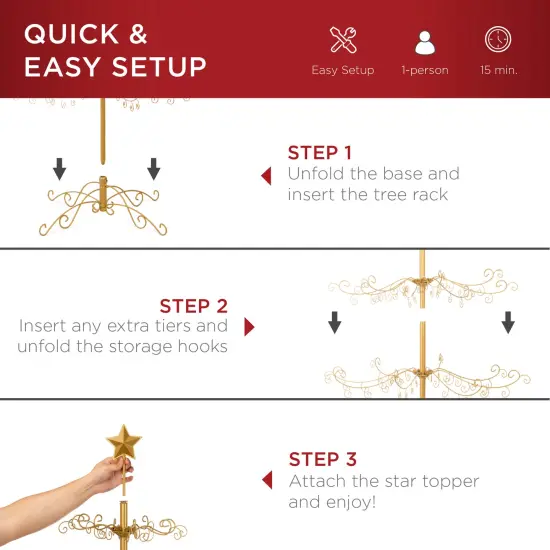 QUICK & EASY SETUP

Easy Setup

1-person

15 min.

STEP 1
Unfold the base and insert the tree rack

STEP 2
Insert any extra tiers and unfold the storage hooks

STEP 3
Attach the star topper and enjoy!