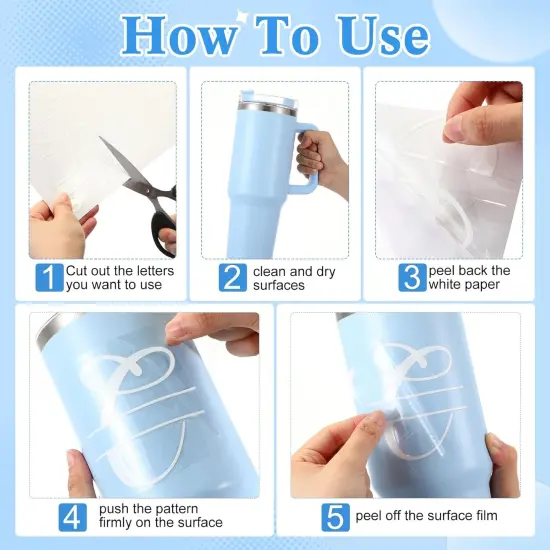 How To Use

1 Cut out the letters you want to use

2 clean and dry surfaces

3 peel back the white paper

4 push the pattern firmly on the surface

5 peel off the surface film