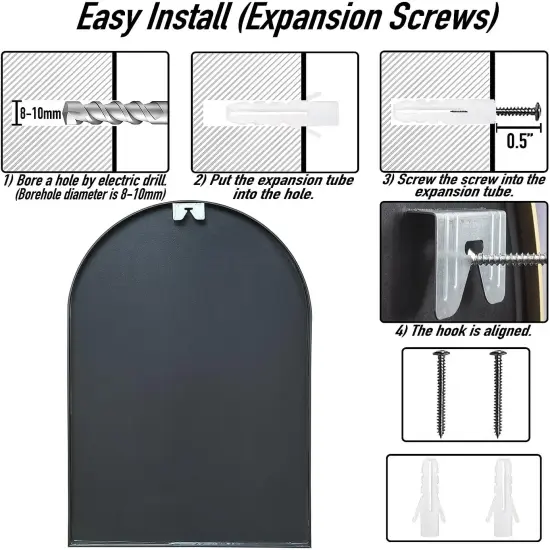 Easy Install (Expansion Screws)

8-10mm

1) Bore a hole by electric drill. (Borehole diameter is 8-10mm)

2) Put the expansion tube into the hole.

0.5"

3) Screw the screw into the expansion tube.

4) The hook is aligned.