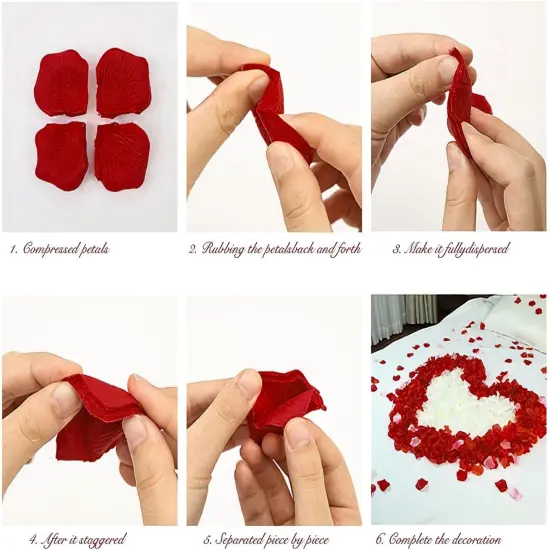 1. Compressed petals

2. Rubbing the petalsback and forth

3. Make it fullydispersed

4. After it staggered

5. Separated piece by piece

6. Complete the decoration