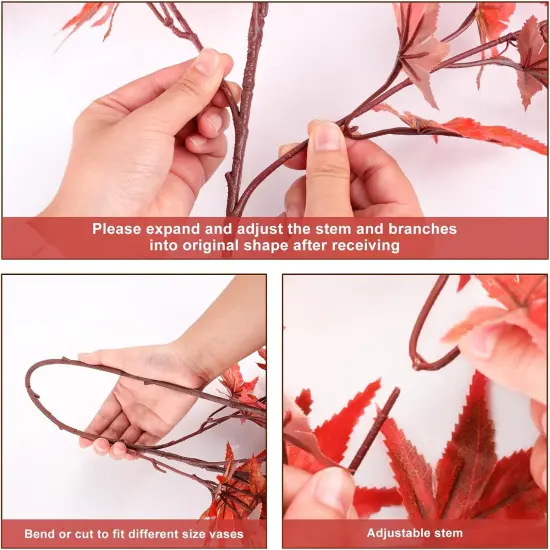 Please expand and adjust the stem and branches into original shape after receiving

Bend or cut to fit different size vases

Adjustable stem