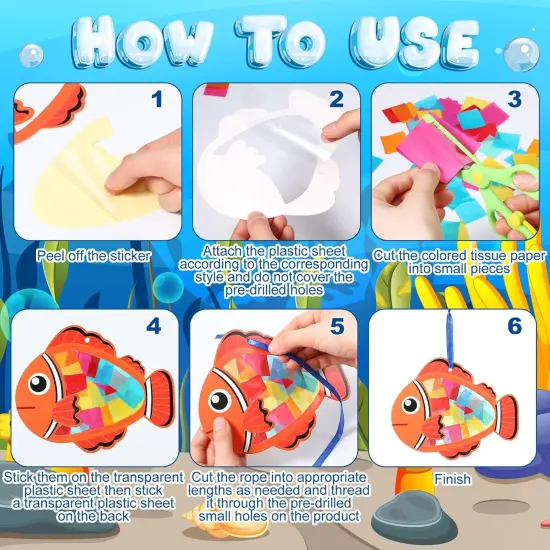 HOW TO USE

1

Peel off the sticker

2

Attach the plastic sheet according to the corresponding style and do not cover the pre-drilled holes

3

Cut the colored tissue paper into small pieces

4

Stick them on the transparent plastic sheet then stick a transparent plastic sheet on the back

5

Cut the rope into appropriate lengths as needed and thread it through the pre-drilled small holes on the product

6

Finish