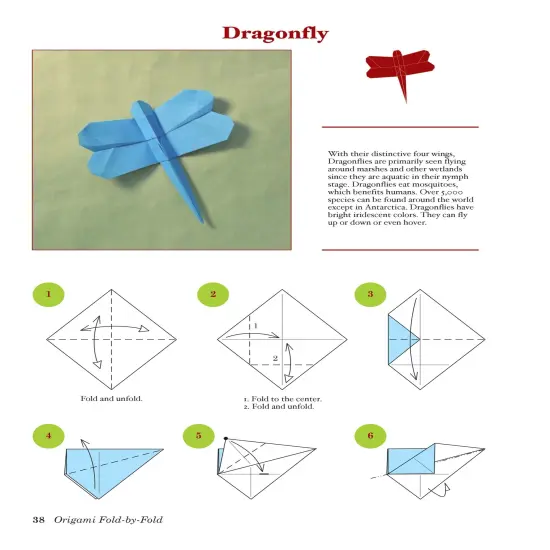 Dragonfly

With their distinctive four wings, Dragonflies are primarily seen flying around marshes and other wetlands since they are aquatic in their nymph stage. Dragonflies eat mosquitoes, which benefits humans. Over 5,000 species can be found around the world except in Antarctica. Dragonflies have bright iridescent colors. They can fly up or down or even hover.

1

Fold and unfold.

2

1

2

1. Fold to the center.
2. Fold and unfold.

3

4

5

6

38 Origami Fold-by-Fold