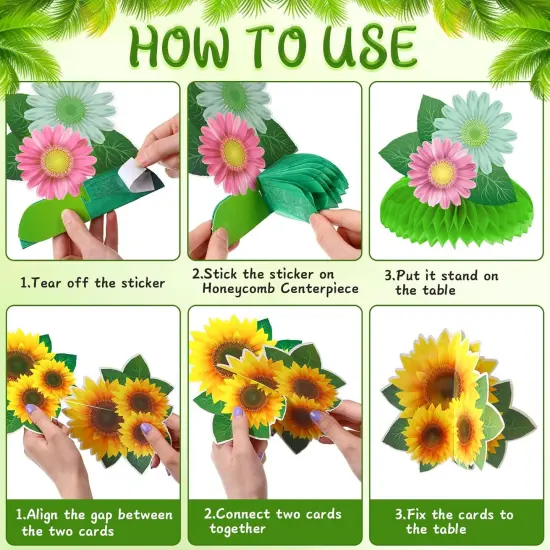 HOW TO USE

1.Tear off the sticker

2.Stick the sticker on Honeycomb Centerpiece

3.Put it stand on the table

1.Align the gap between the two cards

2.Connect two cards together

3.Fix the cards to the table