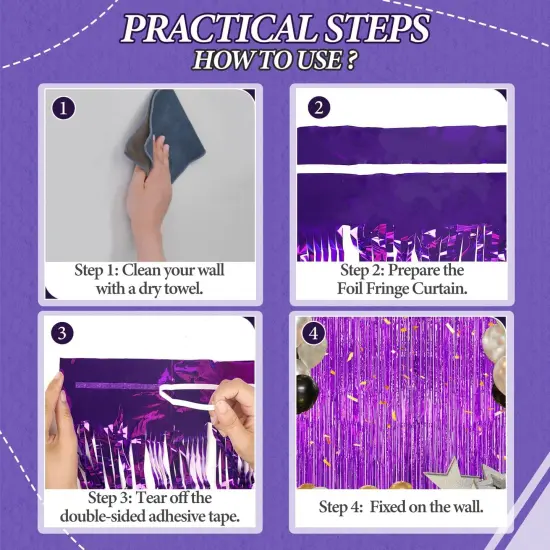 PRACTICAL STEPS
HOW TO USE ?

1
Step 1: Clean your wall with a dry towel.

2
Step 2: Prepare the Foil Fringe Curtain.

3
Step 3: Tear off the double-sided adhesive tape.

4
Step 4: Fixed on the wall.