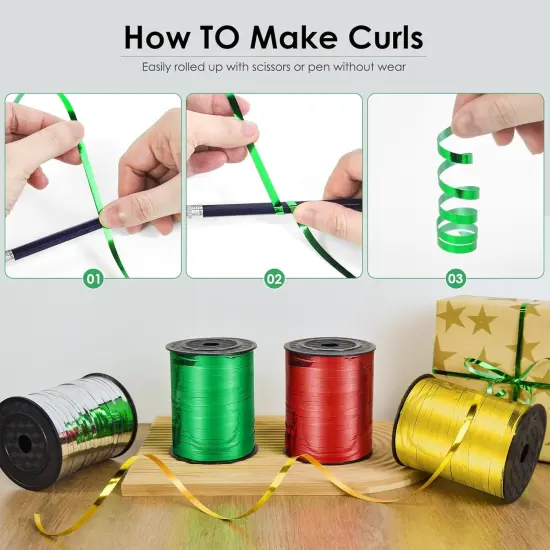 How TO Make Curls

Easily rolled up with scissors or pen without wear

01

02

03