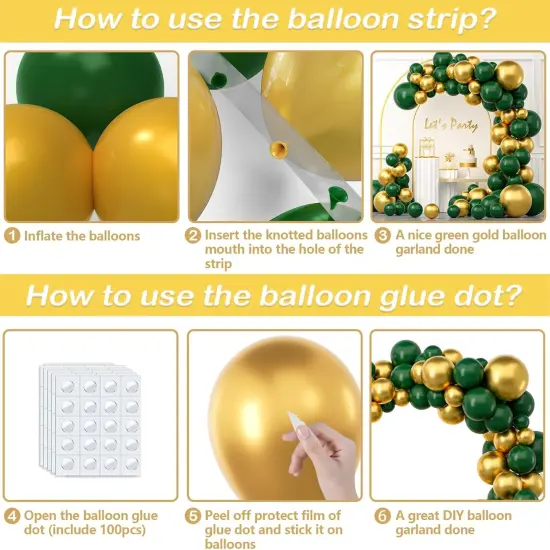 How to use the balloon strip?

Let's Party

1 Inflate the balloons

2 Insert the knotted balloons mouth into the hole of the strip

3 A nice green gold balloon garland done

How to use the balloon glue dot?

4 Open the balloon glue dot (include 100pcs)

5 Peel off protect film of glue dot and stick it on balloons

6 A great DIY balloon garland done