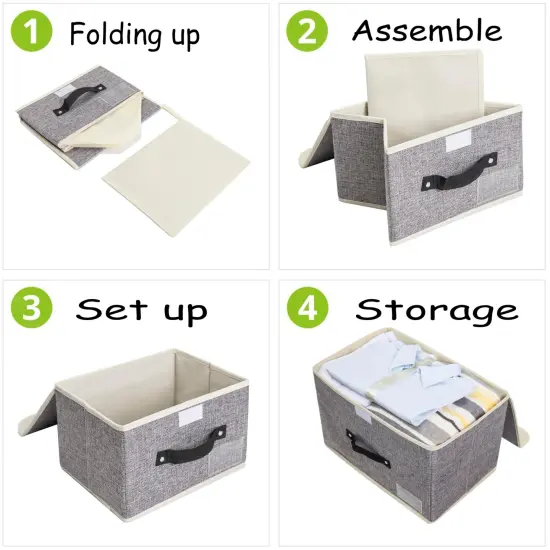 1 Folding up

2 Assemble

3 Set up

4 Storage