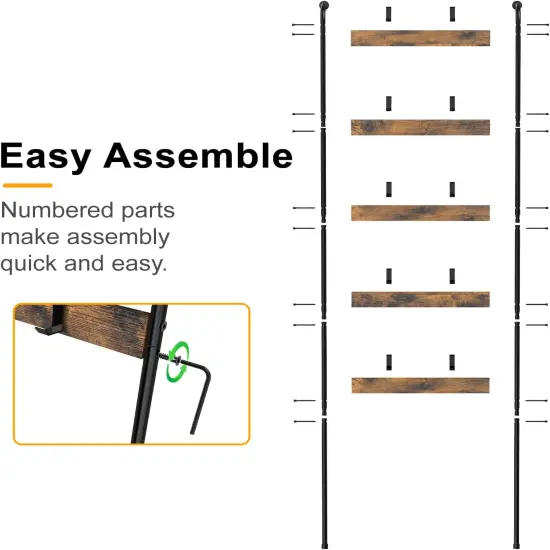 Easy Assemble

Numbered parts make assembly quick and easy.