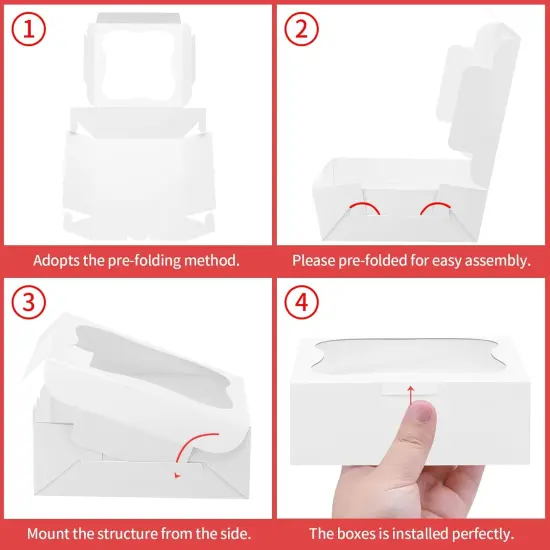 ①

Adopts the pre-folding method.

②

Please pre-folded for easy assembly.

③

Mount the structure from the side.

④

The boxes is installed perfectly.