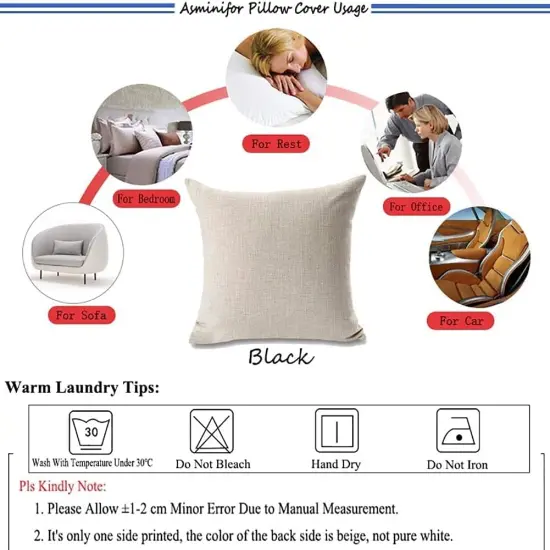 Asminifor Pillow Cover Usage

For Rest

For Bedroom

For Office

For Sofa

For Car

Black

Warm Laundry Tips:

30

Wash With Temperature Under 30°C

Do Not Bleach

Hand Dry

Do Not Iron

Pls Kindly Note:

1. Please Allow ±1-2 cm Minor Error Due to Manual Measurement.

2. It's only one side printed, the color of the back side is beige, not pure white.