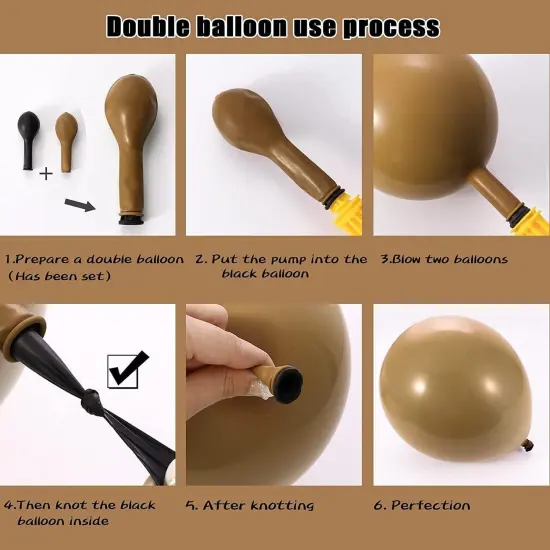 Double balloon use process

+

1.Prepare a double balloon (Has been set)

2. Put the pump into the black balloon

3.Blow two balloons

4.Then knot the black balloon inside

5. After knotting

6. Perfection