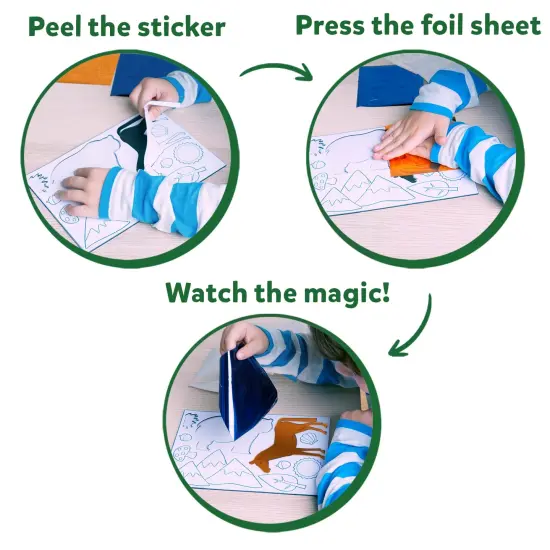 Peel the sticker

Press the foil sheet

Watch the magic!