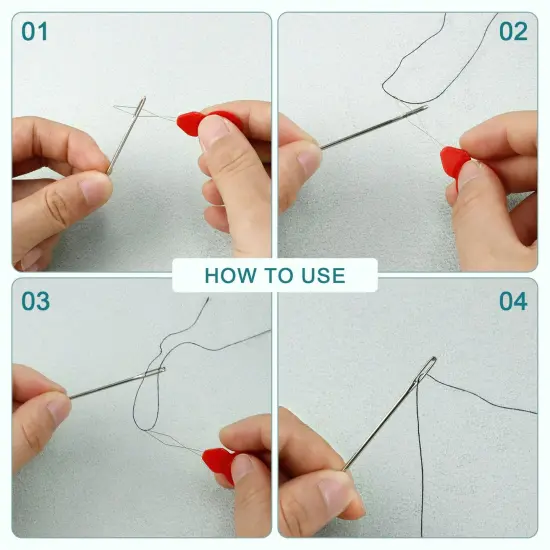 01

02

HOW TO USE

03

04