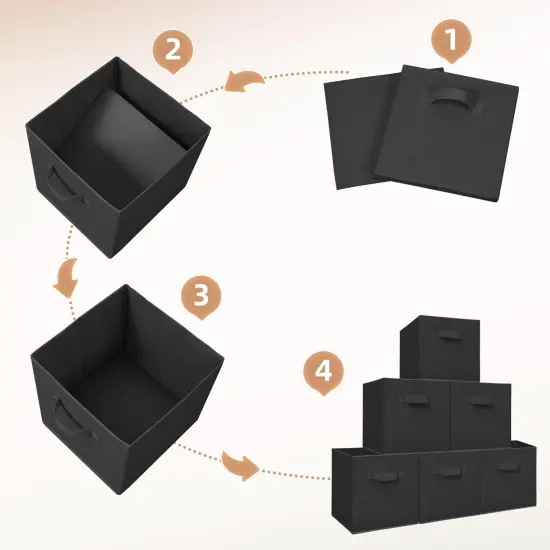 1

2

3

4