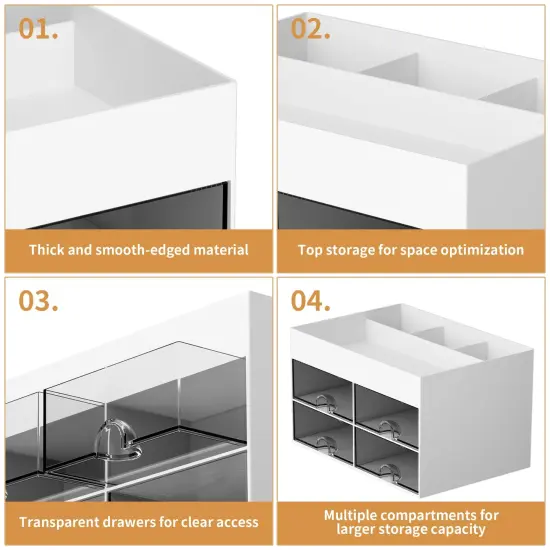 01.

Thick and smooth-edged material

02.

Top storage for space optimization

03.

Transparent drawers for clear access

04.

Multiple compartments for larger storage capacity