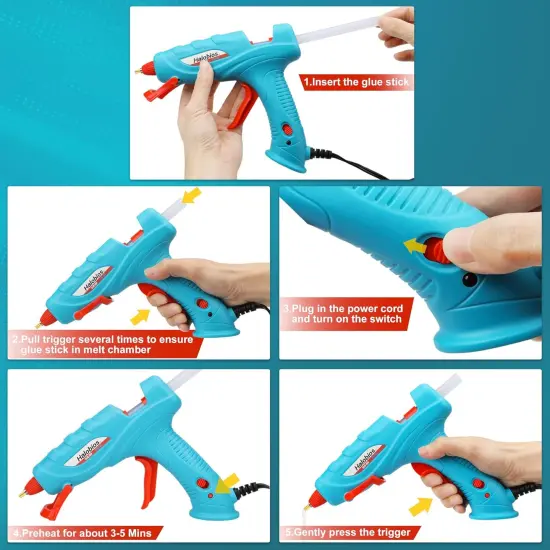 Halobios
1.Insert the glue stick

Halobios
2.Pull trigger several times to ensure glue stick in melt chamber

3.Plug in the power cord and turn on the switch

Halobios
4.Preheat for about 3-5 Mins

Halobios
5.Gently press the trigger