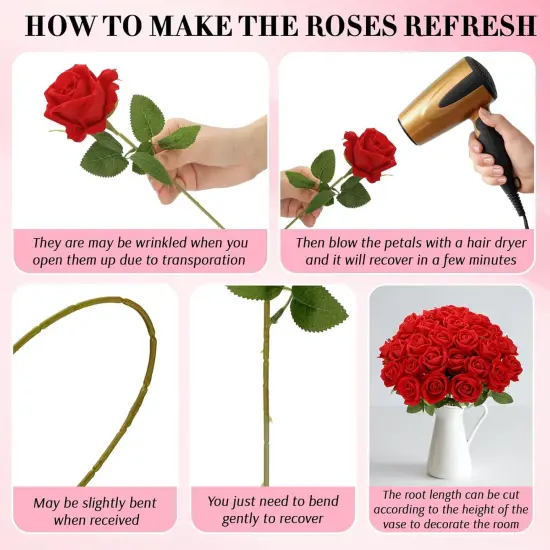 HOW TO MAKE THE ROSES REFRESH

They are may be wrinkled when you open them up due to transporation

Then blow the petals with a hair dryer and it will recover in a few minutes

May be slightly bent when received

You just need to bend gently to recover

The root length can be cut according to the height of the vase to decorate the room