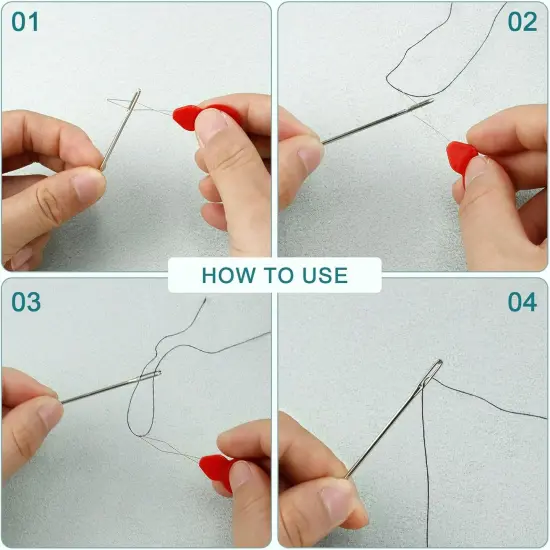 01

02

HOW TO USE

03

04