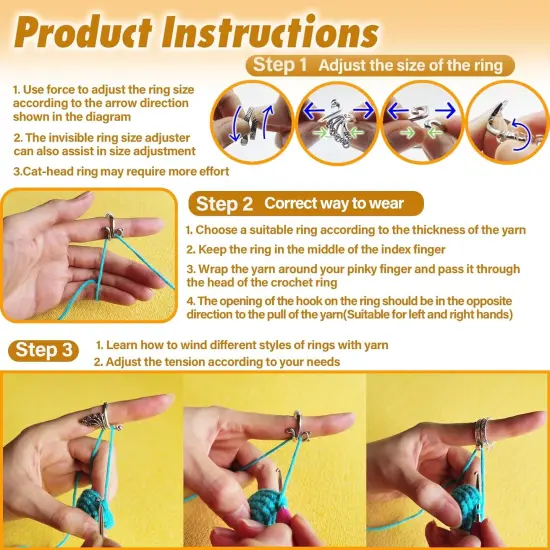 Product Instructions

Step 1 Adjust the size of the ring

1. Use force to adjust the ring size according to the arrow direction shown in the diagram

2. The invisible ring size adjuster can also assist in size adjustment

3.Cat-head ring may require more effort

Step 2 Correct way to wear

1. Choose a suitable ring according to the thickness of the yarn

2. Keep the ring in the middle of the index finger

3. Wrap the yarn around your pinky finger and pass it through the head of the crochet ring

4. The opening of the hook on the ring should be in the opposite direction to the pull of the yarn(Suitable for left and right hands)

Step 3

1. Learn how to wind different styles of rings with yarn

2. Adjust the tension according to your needs