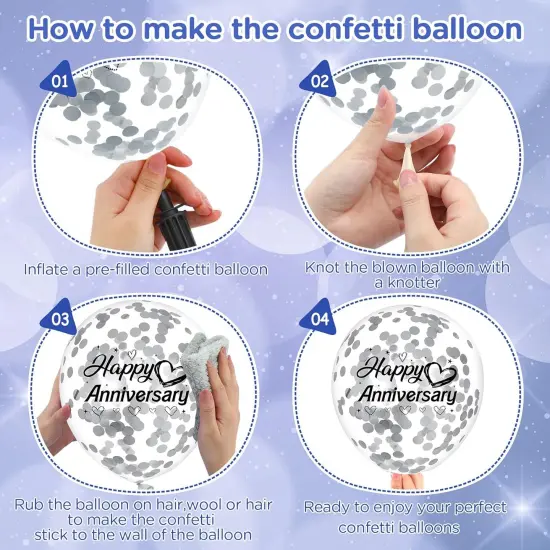 How to make the confetti balloon

01

Inflate a pre-filled confetti balloon

02

Knot the blown balloon with a knotter

03

Happy Anniversary

Rub the balloon on hair,wool or hair to make the confetti stick to the wall of the balloon

04

Happy Anniversary

Ready to enjoy your perfect confetti balloons