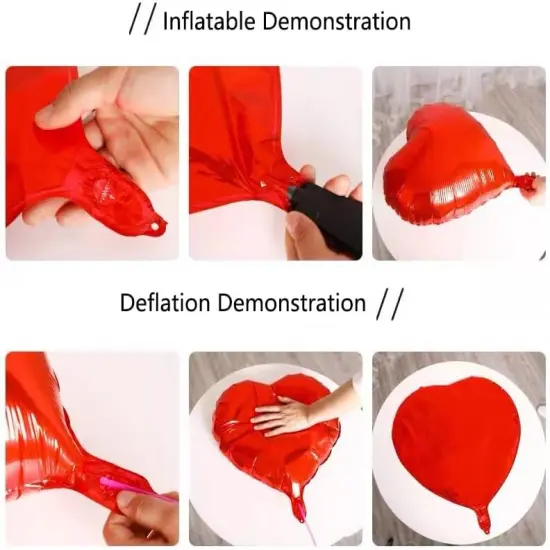 // Inflatable Demonstration

Deflation Demonstration //