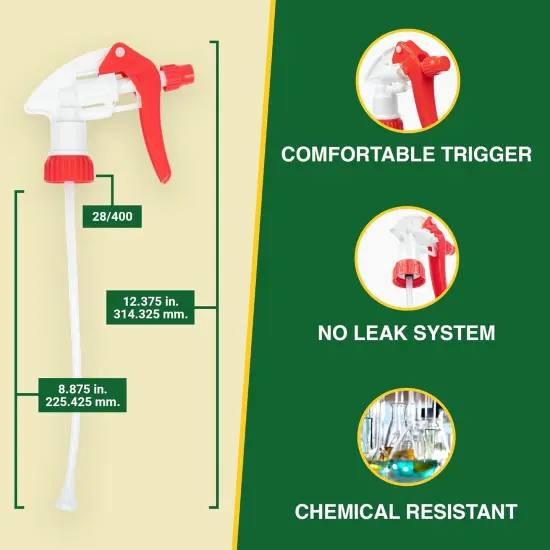 28/400

12.375 in.
314.325 mm.

8.875 in.
225.425 mm.

COMFORTABLE TRIGGER

NO LEAK SYSTEM

CHEMICAL RESISTANT