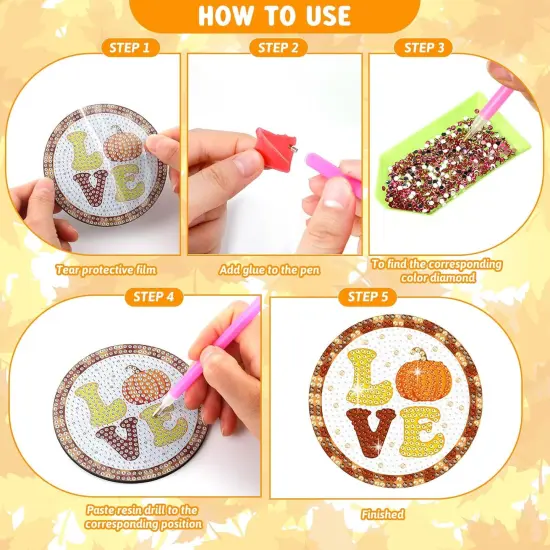 HOW TO USE

STEP 1

L VE

Tear protective film

STEP 2

Add glue to the pen

STEP 3

To find the corresponding color diamond

STEP 4

L VE

Paste resin drill to the corresponding position

STEP 5

L VE

Finished