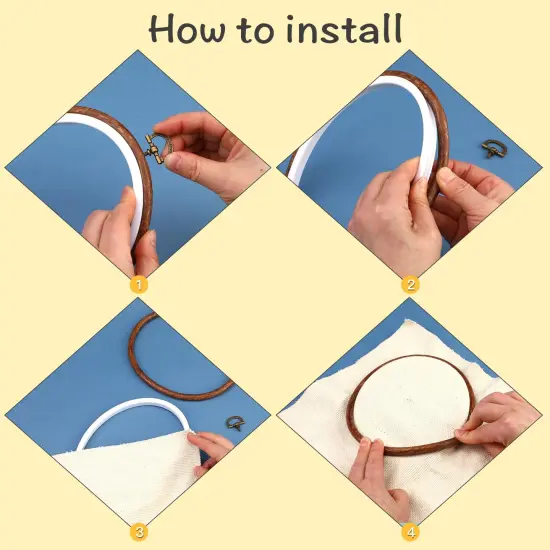 How to install

1

2

3

4