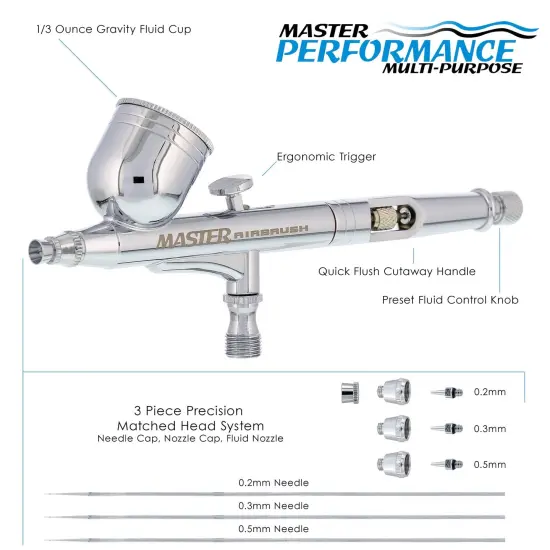 1/3 Ounce Gravity Fluid Cup

MASTER
PERFORMANCE
MULTI-PURPOSE

Ergonomic Trigger

MASTER AIRBRUSH

Quick Flush Cutaway Handle

Preset Fluid Control Knob

3 Piece Precision
Matched Head System
Needle Cap, Nozzle Cap, Fluid Nozzle

0.2mm

0.3mm

0.5mm

0.2mm Needle

0.3mm Needle

0.5mm Needle