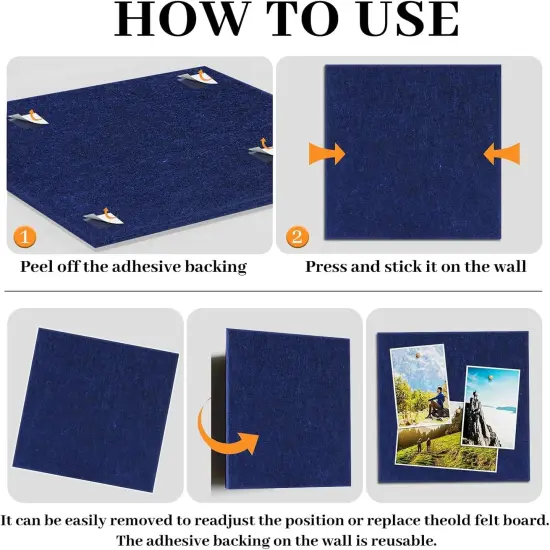 HOW TO USE

1

Peel off the adhesive backing

2

Press and stick it on the wall

It can be easily removed to readjust the position or replace theold felt board. The adhesive backing on the wall is reusable.