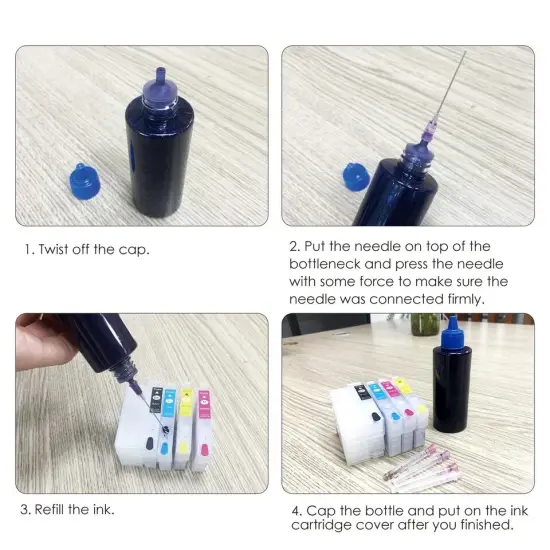 1. Twist off the cap.

2. Put the needle on top of the bottleneck and press the needle with some force to make sure the needle was connected firmly.

3. Refill the ink.

4. Cap the bottle and put on the ink cartridge cover after you finished.