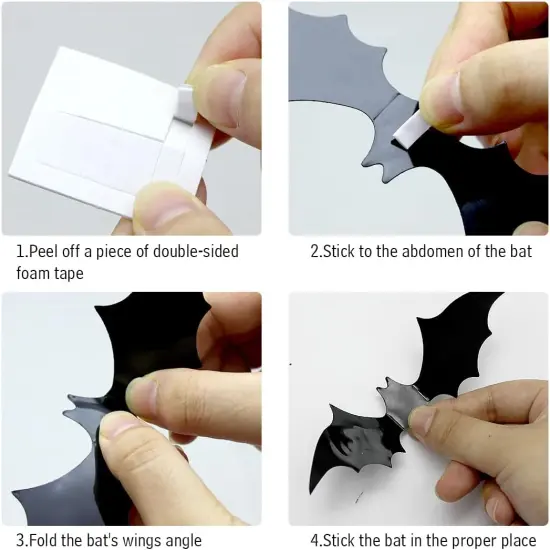 1.Peel off a piece of double-sided foam tape

2.Stick to the abdomen of the bat

3.Fold the bat's wings angle

4.Stick the bat in the proper place