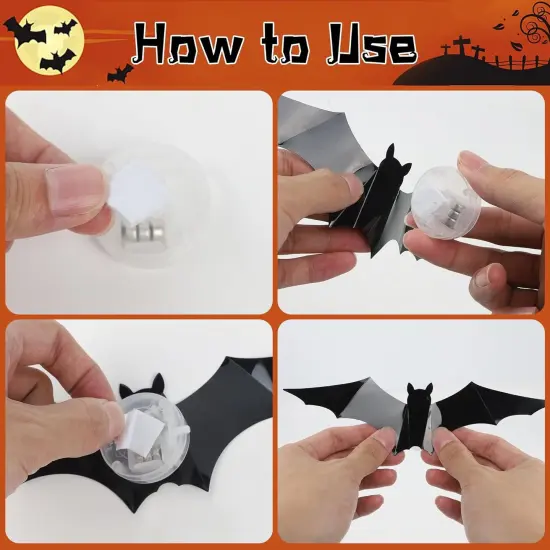 How to Use