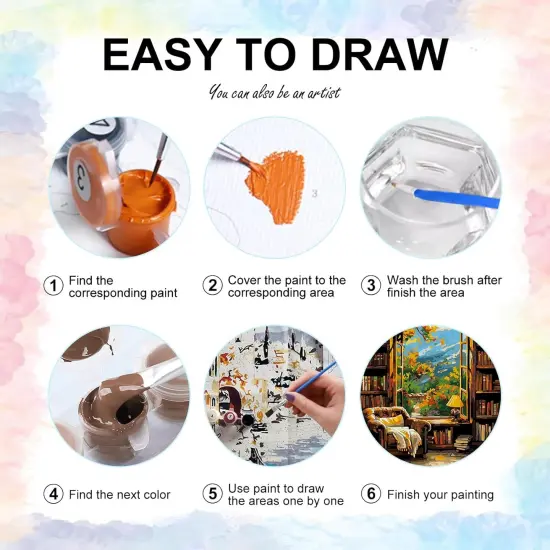 EASY TO DRAW

You can also be an artist

3

3

1 Find the corresponding paint

2 Cover the paint to the corresponding area

3 Wash the brush after finish the area

4 Find the next color

5 Use paint to draw the areas one by one

6 Finish your painting