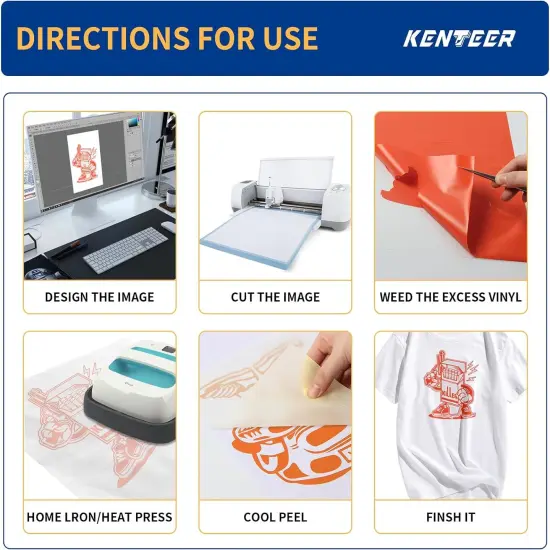 DIRECTIONS FOR USE

KENTEER

DESIGN THE IMAGE

CUT THE IMAGE

WEED THE EXCESS VINYL

HOME LRON/HEAT PRESS

COOL PEEL

FINSH IT