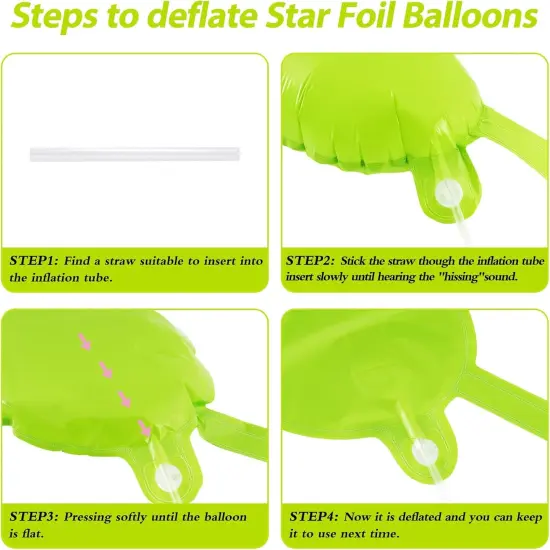 Steps to deflate Star Foil Balloons

STEP1: Find a straw suitable to insert into the inflation tube.

STEP2: Stick the straw though the inflation tube insert slowly until hearing the "hissing"sound.

STEP3: Pressing softly until the balloon is flat.

STEP4: Now it is deflated and you can keep it to use next time.