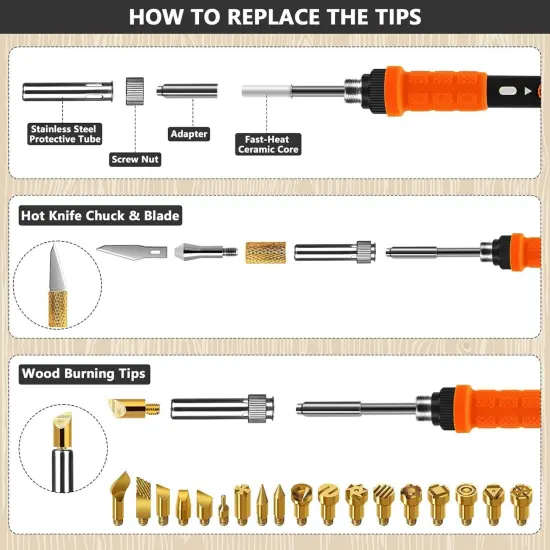 HOW TO REPLACE THE TIPS

Stainless Steel Protective Tube

Screw Nut

Adapter

Fast-Heat Ceramic Core

Hot Knife Chuck & Blade

Wood Burning Tips