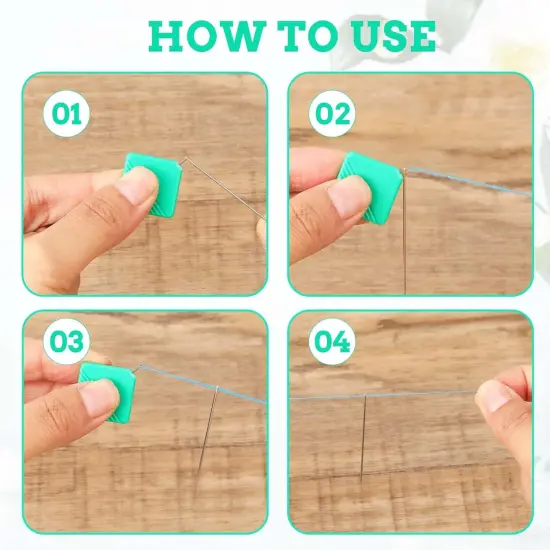 HOW TO USE

01

02

03

04