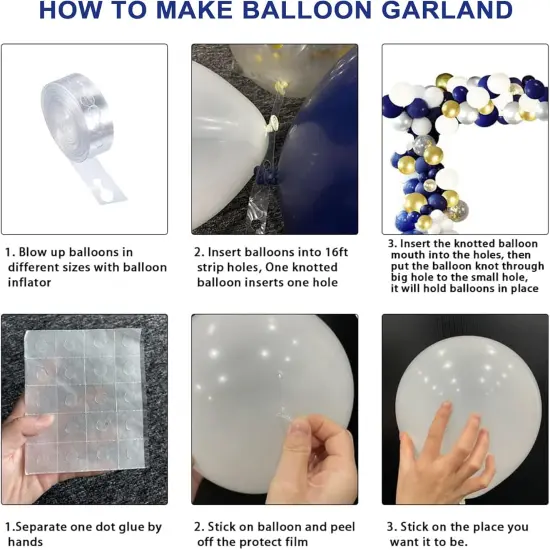 HOW TO MAKE BALLOON GARLAND

1. Blow up balloons in different sizes with balloon inflator

2. Insert balloons into 16ft strip holes, One knotted balloon inserts one hole

3. Insert the knotted balloon mouth into the holes, then put the balloon knot through big hole to the small hole, it will hold balloons in place

1.Separate one dot glue by hands

2. Stick on balloon and peel off the protect film

3. Stick on the place you want it to be.