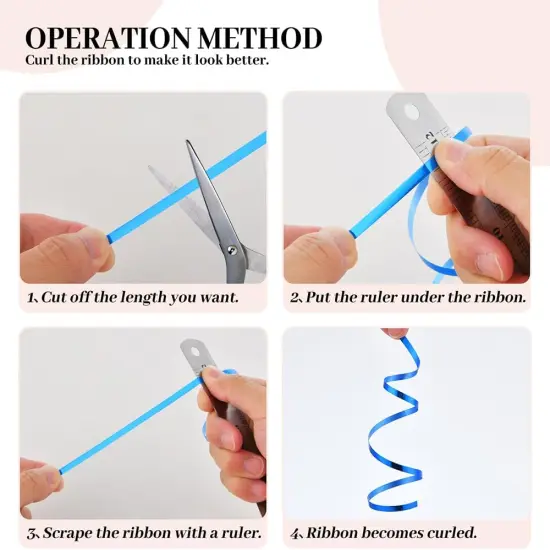 OPERATION METHOD
Curl the ribbon to make it look better.

1、Cut off the length you want.

2、Put the ruler under the ribbon.

3、Scrape the ribbon with a ruler.

4、Ribbon becomes curled.