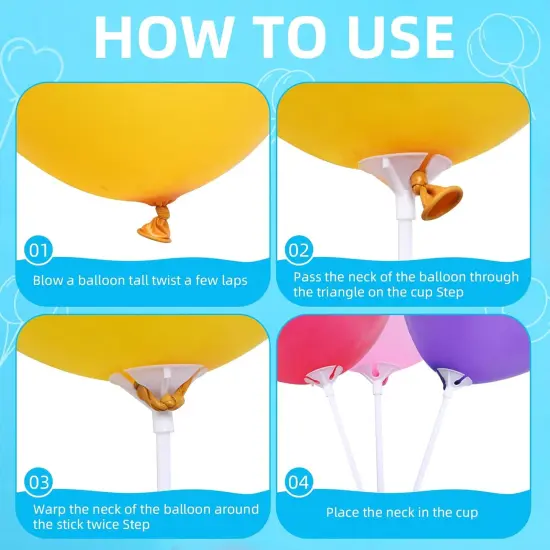 HOW TO USE

01
Blow a balloon tall twist a few laps

02
Pass the neck of the balloon through the triangle on the cup Step

03
Warp the neck of the balloon around the stick twice Step

04
Place the neck in the cup