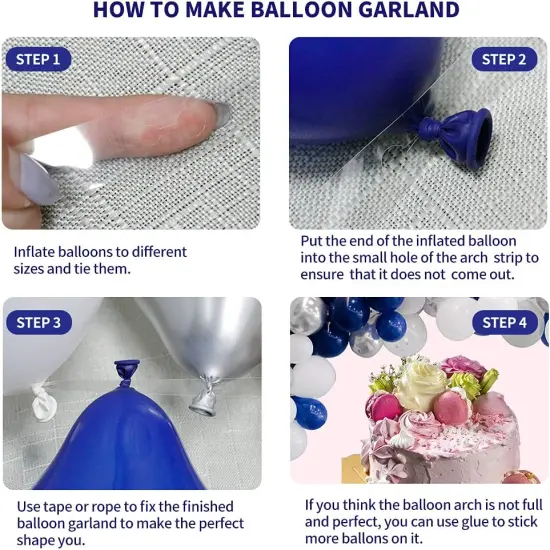 HOW TO MAKE BALLOON GARLAND

STEP 1

Inflate balloons to different sizes and tie them.

STEP 2

Put the end of the inflated balloon into the small hole of the arch strip to ensure that it does not come out.

STEP 3

Use tape or rope to fix the finished balloon garland to make the perfect shape you.

STEP 4

If you think the balloon arch is not full and perfect, you can use glue to stick more ballons on it.